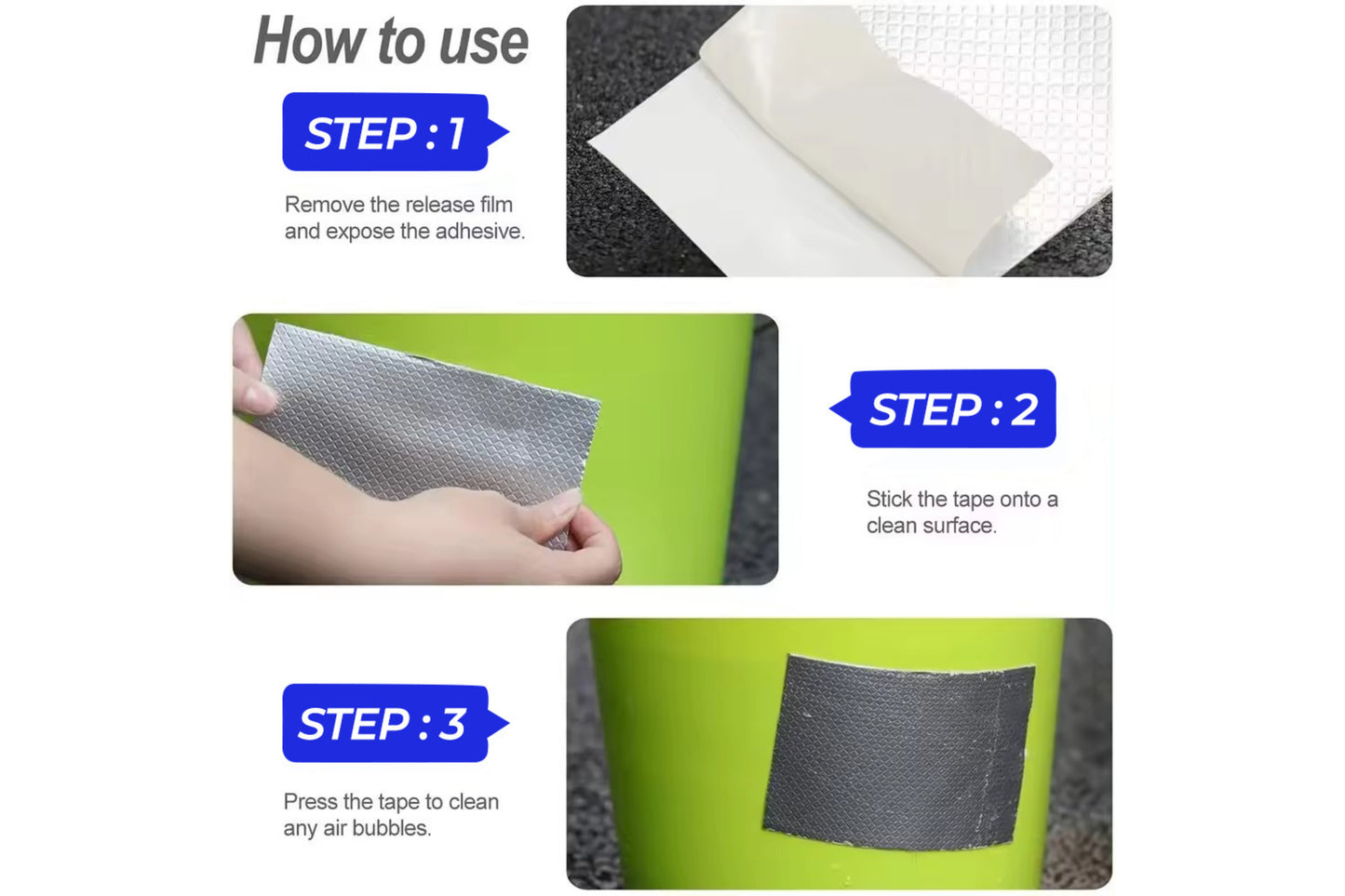 How to use

STEP : 1

Remove the release film and expose the adhesive.

STEP : 2

Stick the tape onto a clean surface.

STEP : 3

Press the tape to clean any air bubbles.